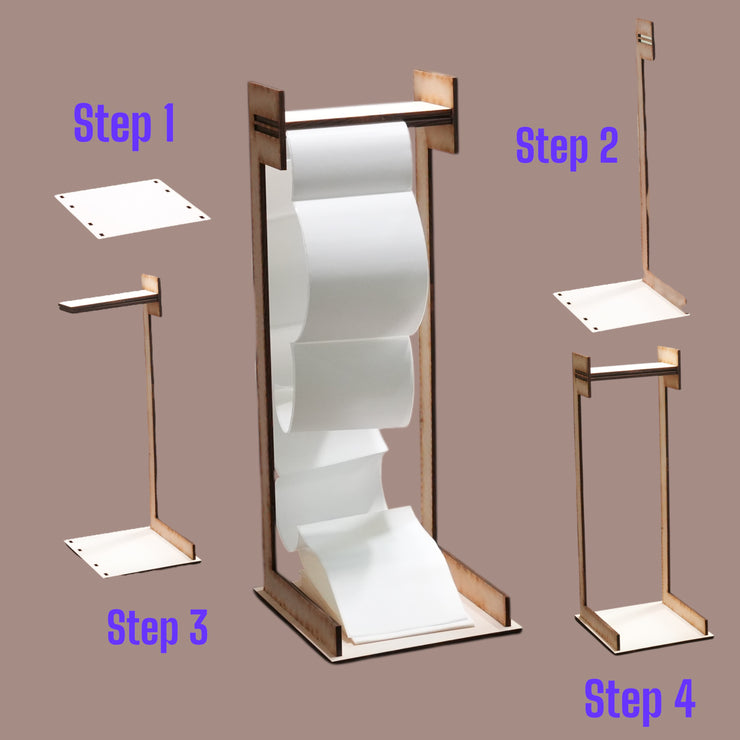 Step 1

Step 2

Step 3

Step 4